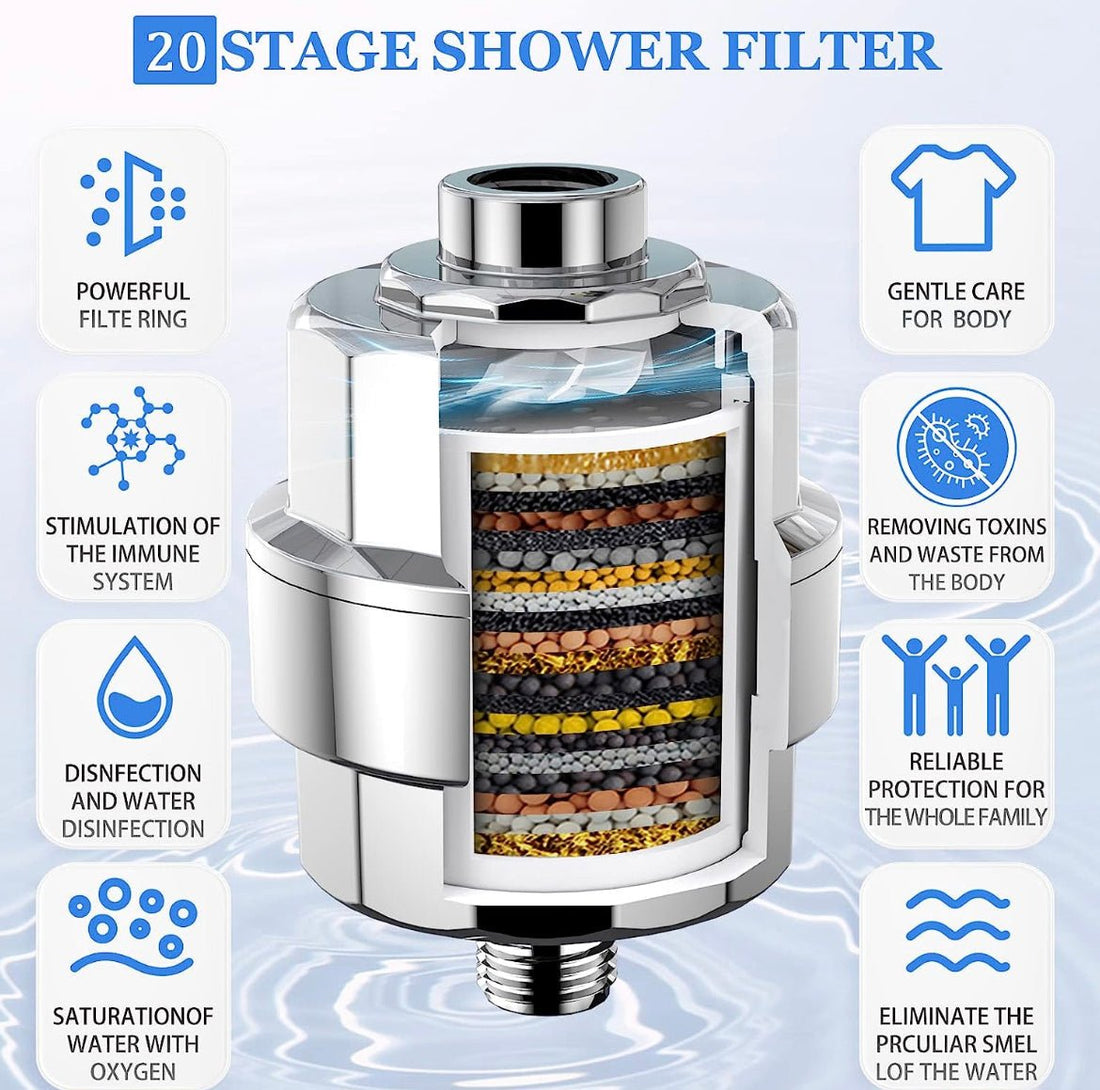 20 STAGE SHOWER FILTER

POWERFUL FILTE RING

STIMULATION OF THE IMMUNE SYSTEM

DISNFECTION AND WATER DISINFECTION

SATURATIONOF WATER WITH OXYGEN

GENTLE CARE FOR BODY

REMOVING TOXINS AND WASTE FROM THE BODY

RELIABLE PROTECTION FOR THE WHOLE FAMILY

ELIMINATE THE PRCULIAR SMEL LOF THE WATER